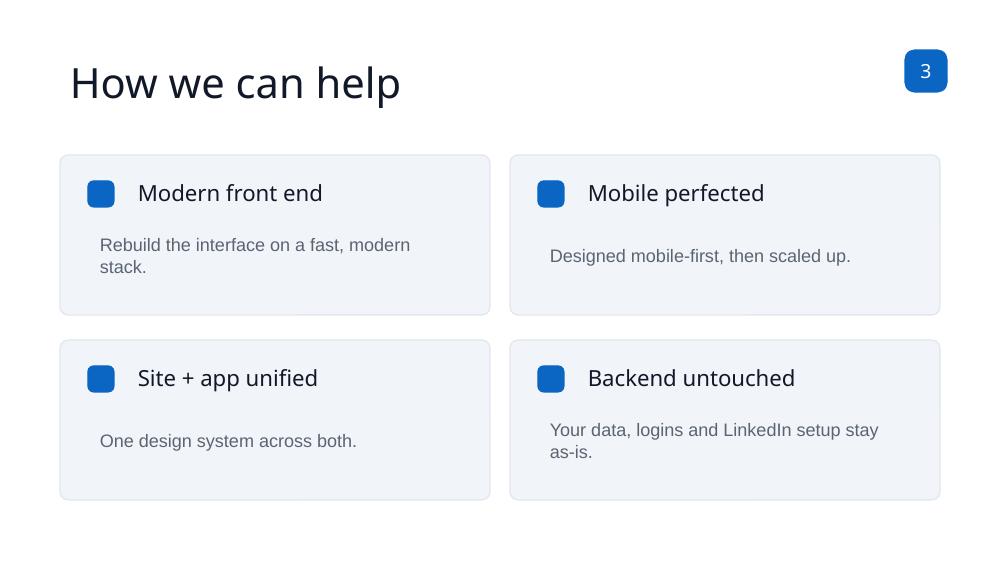 How we can help

3

Modern front end

Rebuild the interface on a fast, modern stack.

Mobile perfected

Designed mobile-first, then scaled up.

Site + app unified

One design system across both.

Backend untouched

Your data, logins and LinkedIn setup stay as-is.